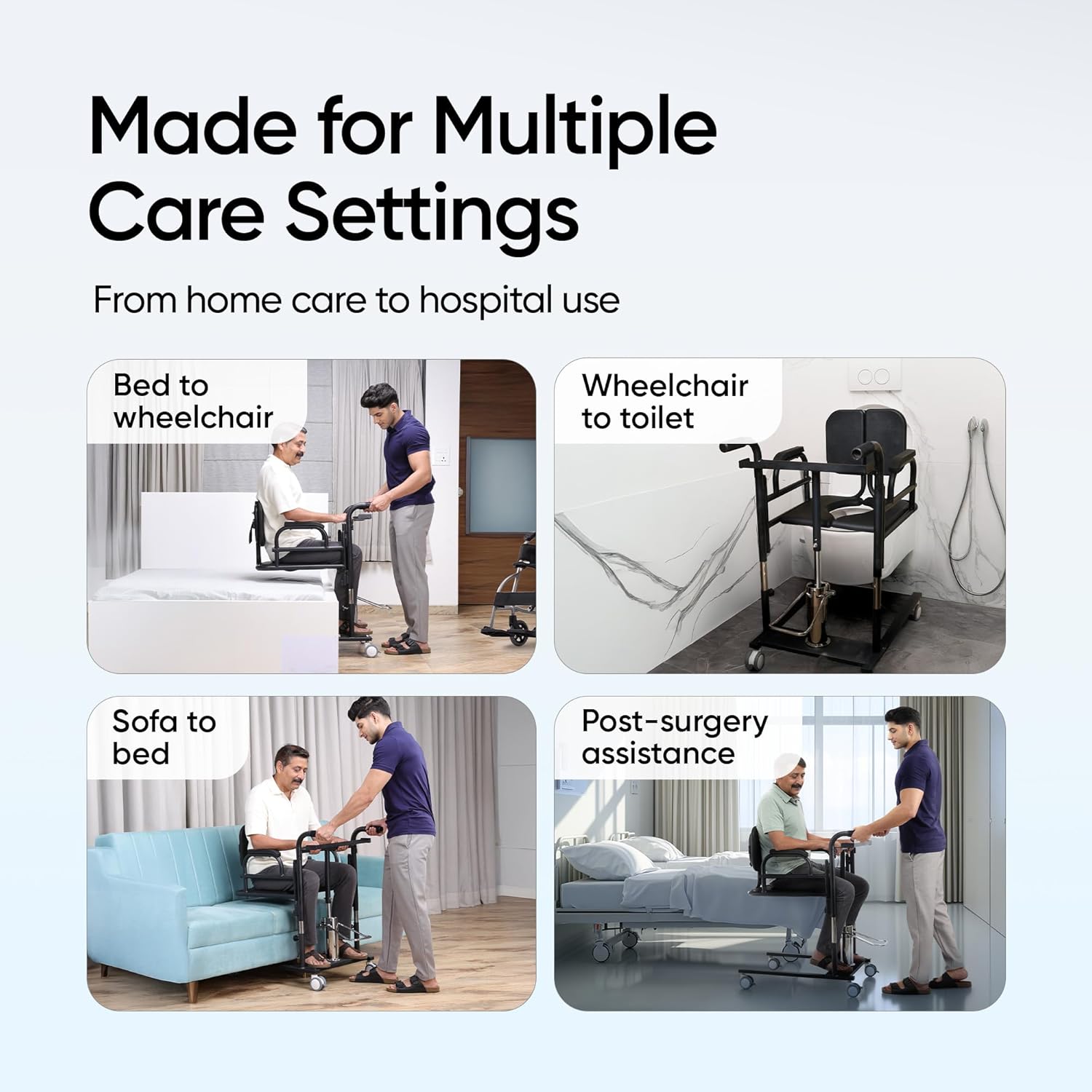 Made for Multiple Care Settings

From home care to hospital use

Bed to wheelchair

Wheelchair to toilet

Sofa to bed

Post-surgery assistance